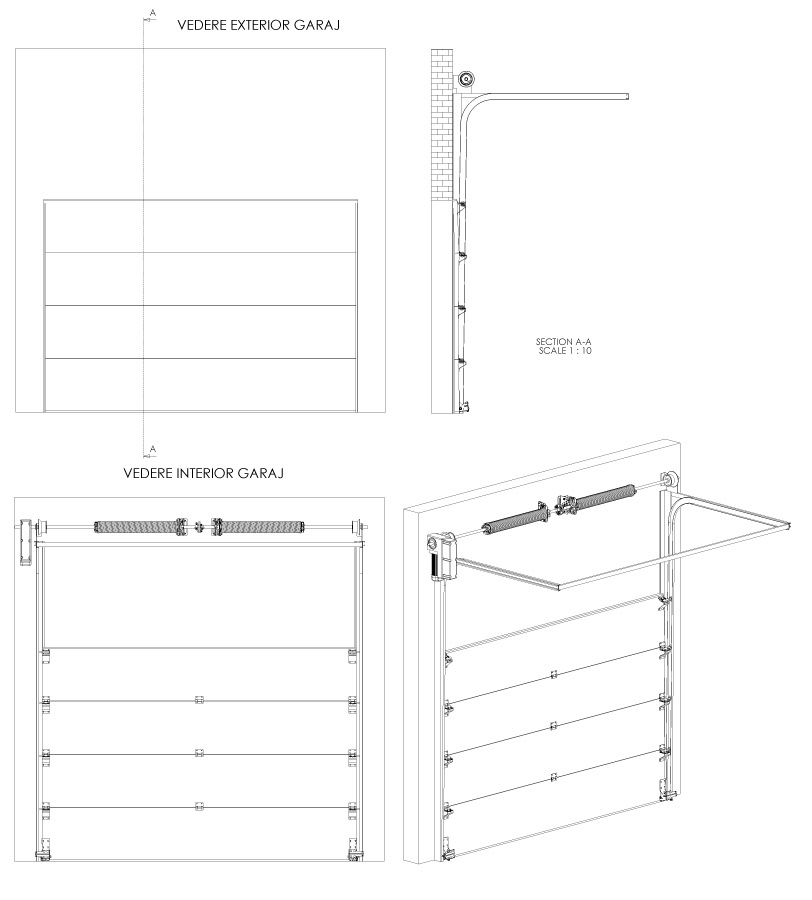 A

VEDERE EXTERIOR GARAJ

SECTION A-A
SCALE 1 : 10

A

VEDERE INTERIOR GARAJ